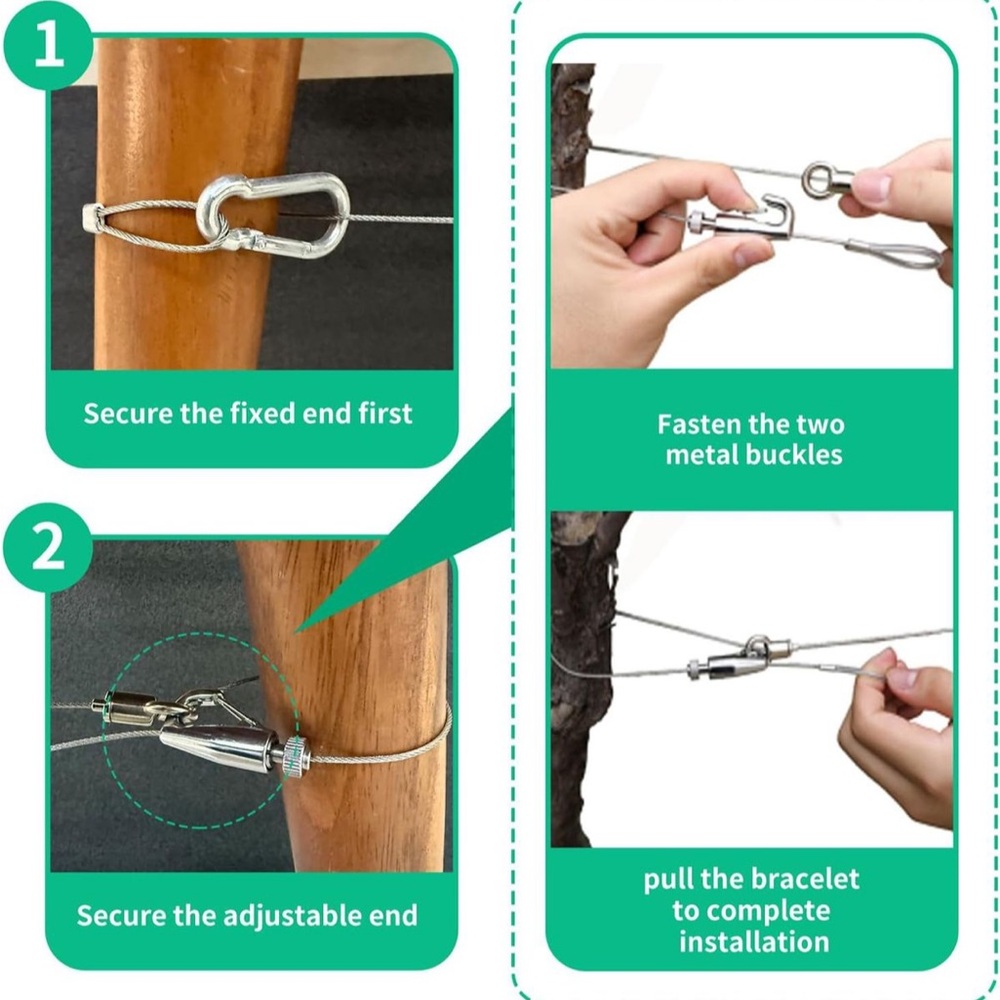 1

Secure the fixed end first

2

Secure the adjustable end

Fasten the two metal buckles

pull the bracelet to complete installation